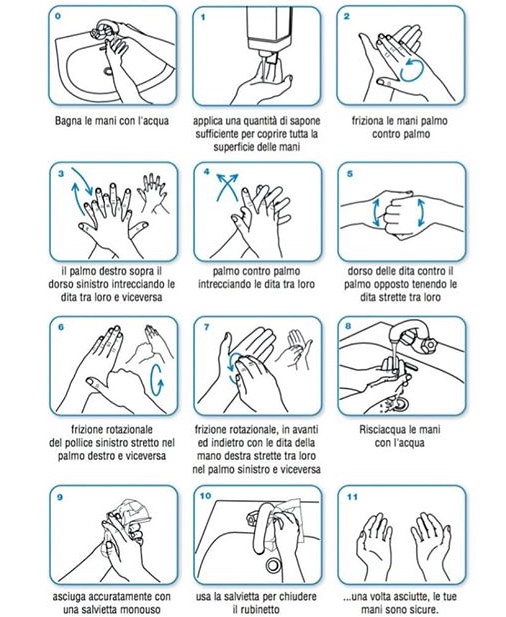 0

Bagna le mani con l'acqua

1

applica una quantità di sapone sufficiente per coprire tutta la superficie delle mani

2

friziona le mani palmo contro palmo

3

il palmo destro sopra il dorso sinistro intrecciando le dita tra loro e viceversa

4

palmo contro palmo intrecciando le dita tra loro

5

dorso delle dita contro il palmo opposto tenendo le dita strette tra loro

6

frizione rotazionale del pollice sinistro stretto nel palmo destro e viceversa

7

frizione rotazionale, in avanti ed indietro con le dita della mano destra strette tra loro nel palmo sinistro e viceversa

8

Risciacqua le mani con l'acqua

9

asciuga accuratamente con una salvietta monouso

10

usa la salvietta per chiudere il rubinetto

11

...una volta asciutte, le tue mani sono sicure.